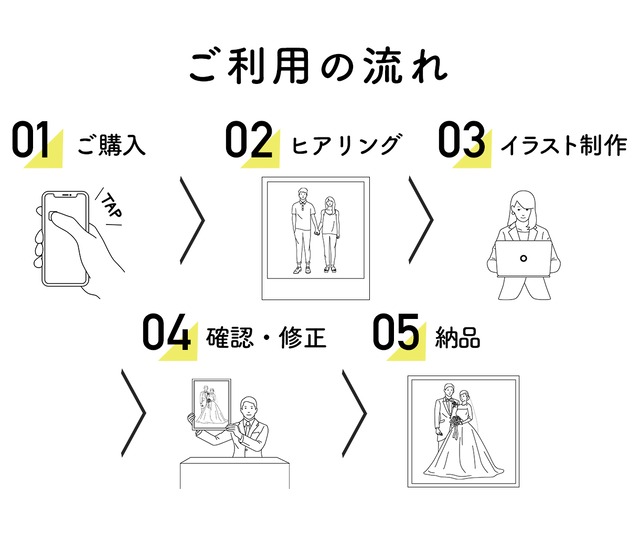 ご利用の流れ

01 ご購入

TAP

02 ヒアリング

03 イラスト制作

04 確認・修正

05 納品